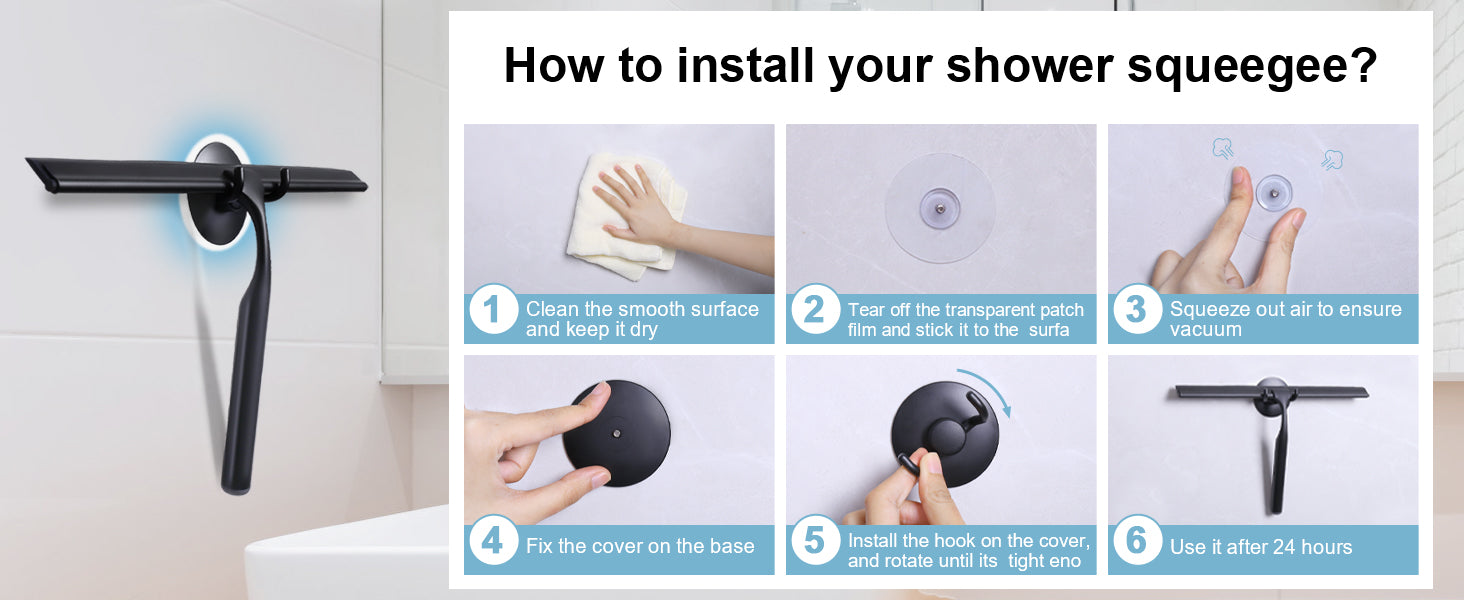 How to install your shower squeegee?

1 Clean the smooth surface and keep it dry

2 Tear off the transparent patch film and stick it to the surfa

3 Squeeze out air to ensure vacuum

4 Fix the cover on the base

5 Install the hook on the cover, and rotate until its tight eno

6 Use it after 24 hours