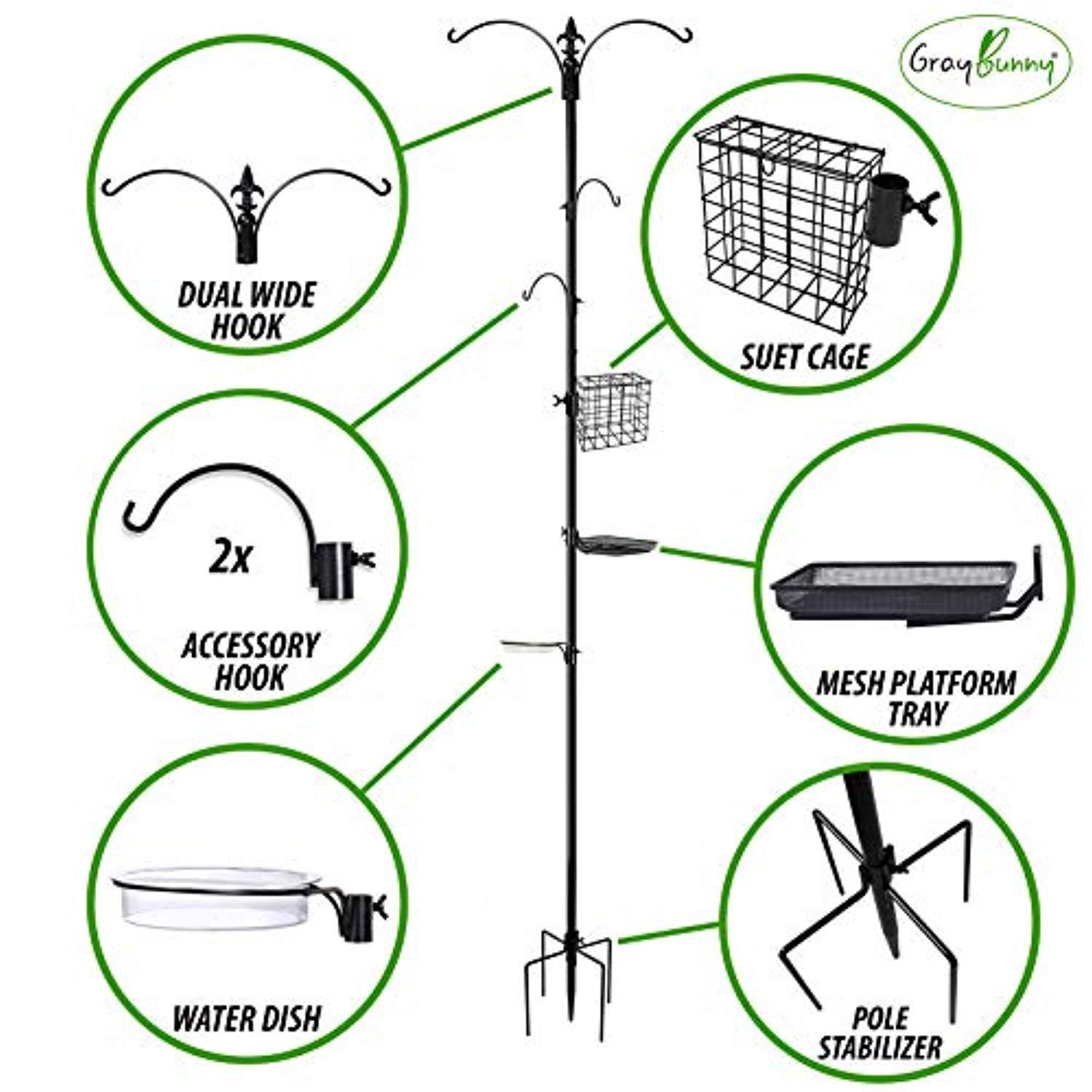 GrayBunny®

DUAL WIDE HOOK

SUET CAGE

2x

ACCESSORY HOOK

MESH PLATFORM TRAY

WATER DISH

POLE STABILIZER