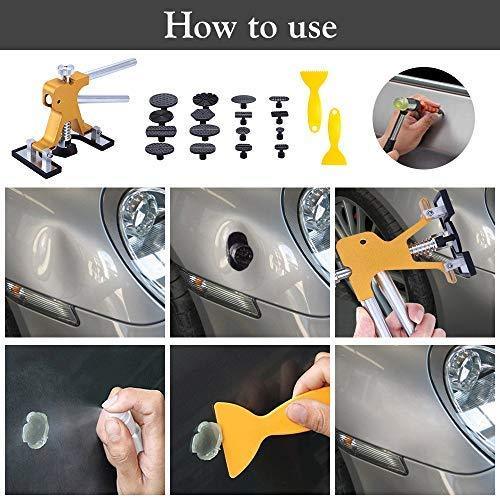 How to use