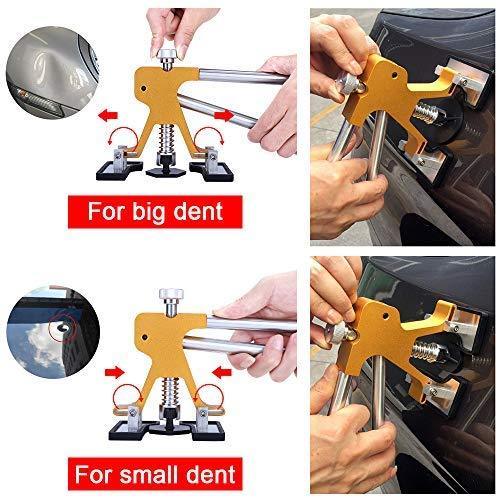 For big dent

For small dent