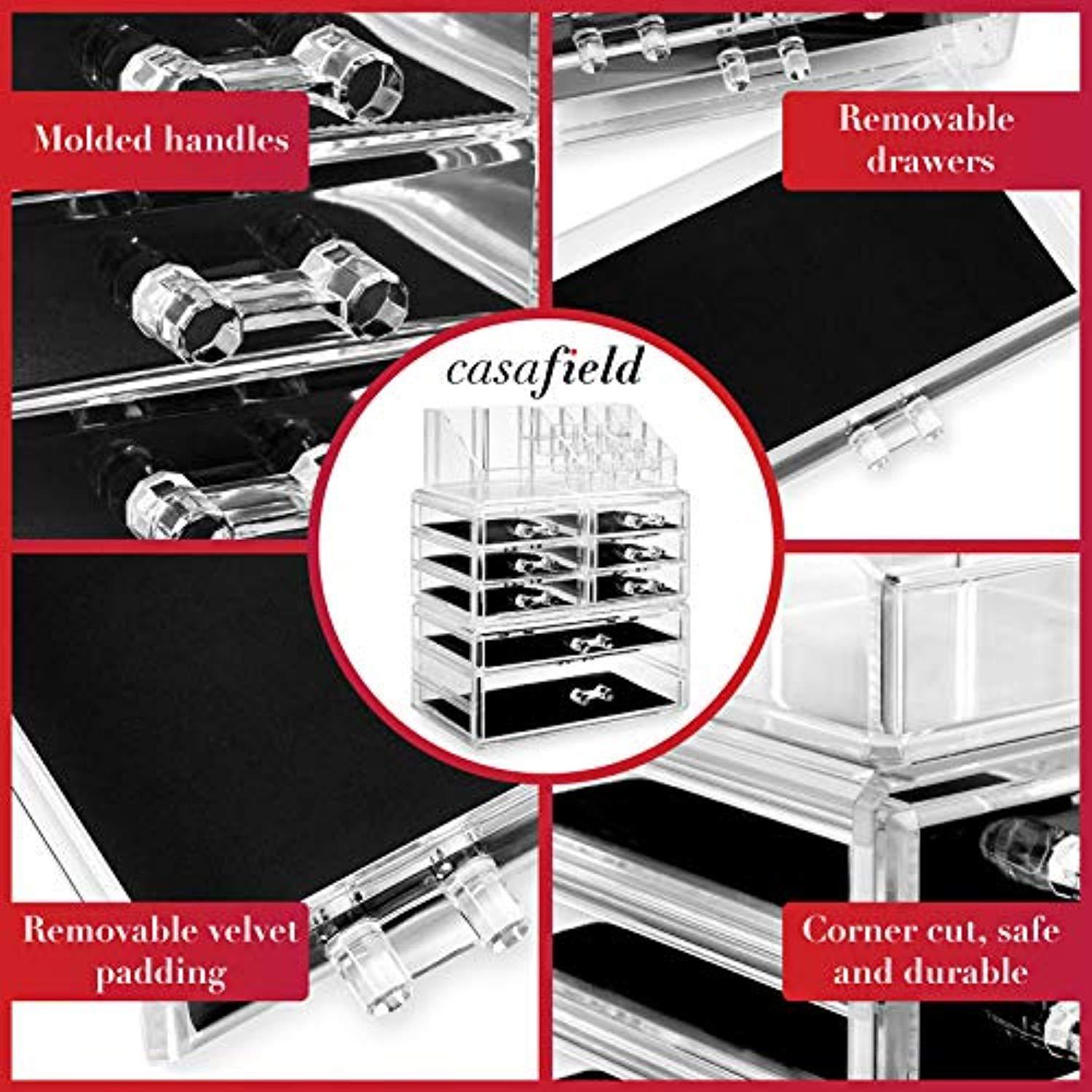 Molded handles

Removable drawers

casafield

Removable velvet padding

Corner cut, safe and durable