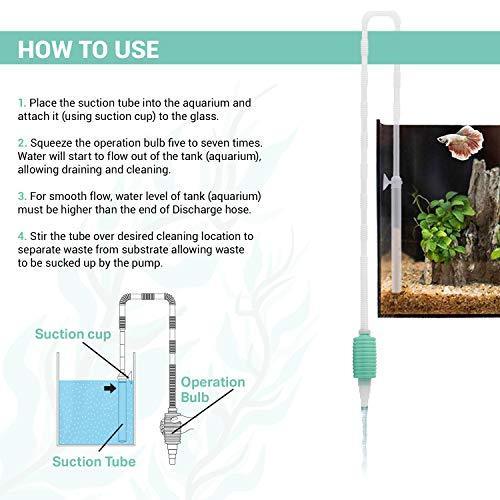 HOW TO USE

1. Place the suction tube into the aquarium and attach it (using suction cup) to the glass.

2. Squeeze the operation bulb five to seven times. Water will start to flow out of the tank (aquarium), allowing draining and cleaning.

3. For smooth flow, water level of tank (aquarium) must be higher than the end of Discharge hose.

4. Stir the tube over desired cleaning location to separate waste from substrate allowing waste to be sucked up by the pump.

Suction cup

Operation Bulb

Suction Tube