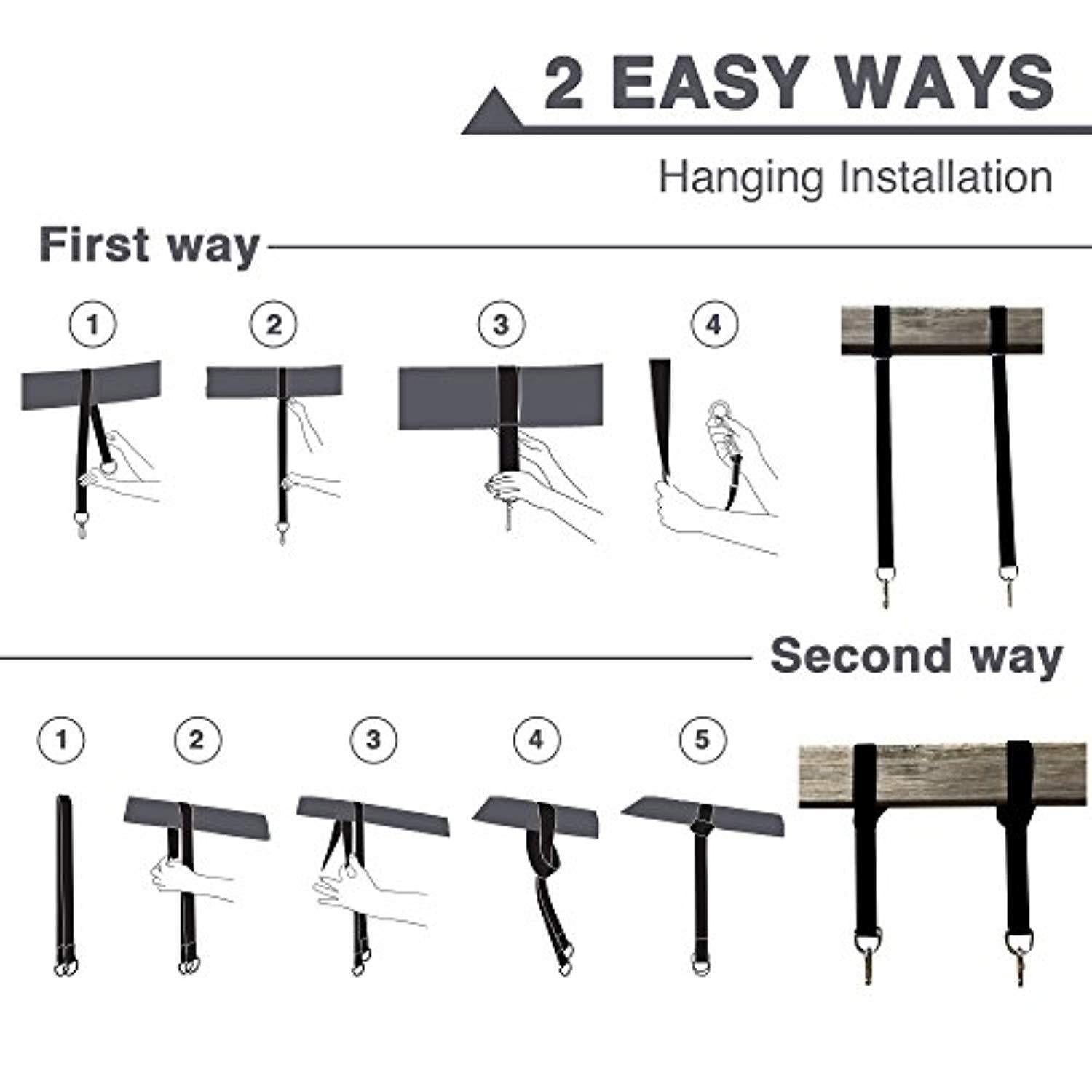 2 EASY WAYS

Hanging Installation

First way

1 2 3 4

Second way

1 2 3 4 5