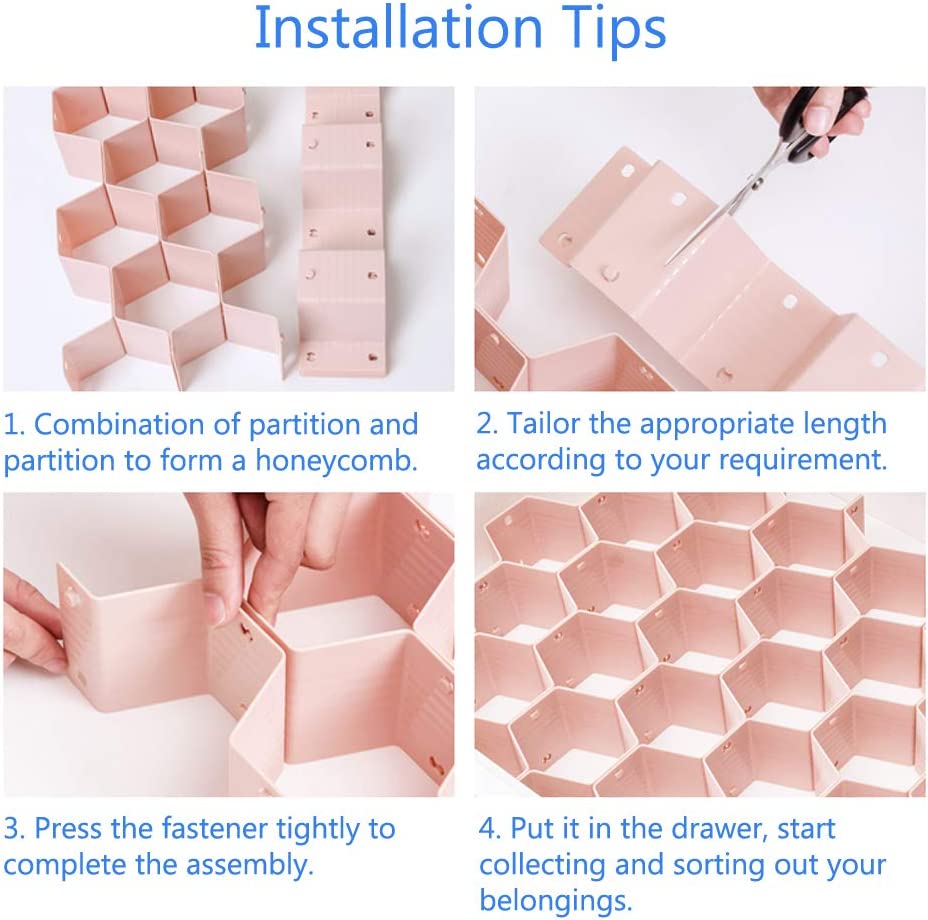 Installation Tips

1. Combination of partition and partition to form a honeycomb.

2. Tailor the appropriate length according to your requirement.

3. Press the fastener tightly to complete the assembly.

4. Put it in the drawer, start collecting and sorting out your belongings.