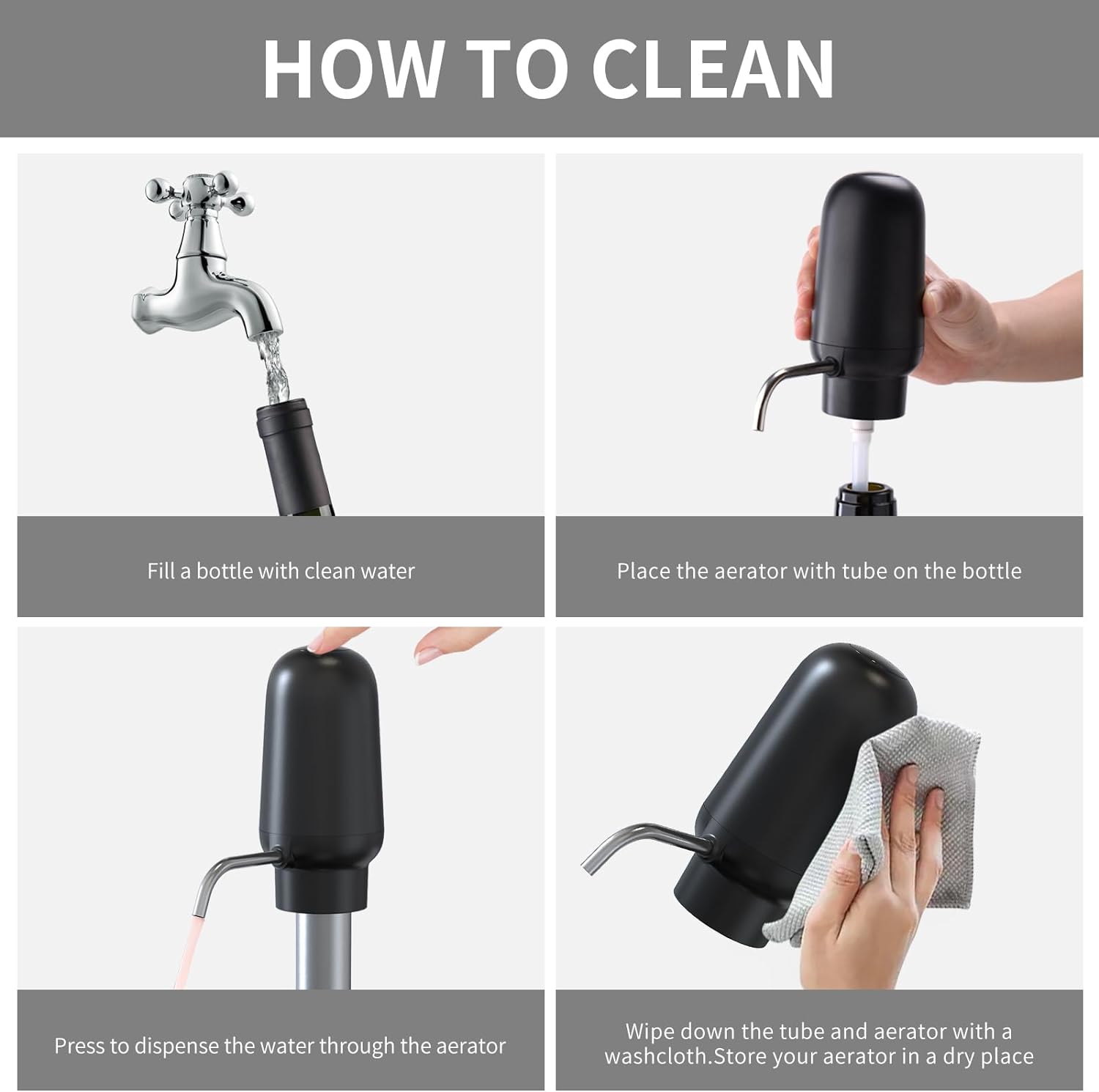 HOW TO CLEAN

Fill a bottle with clean water

Place the aerator with tube on the bottle

Press to dispense the water through the aerator

Wipe down the tube and aerator with a washcloth.Store your aerator in a dry place