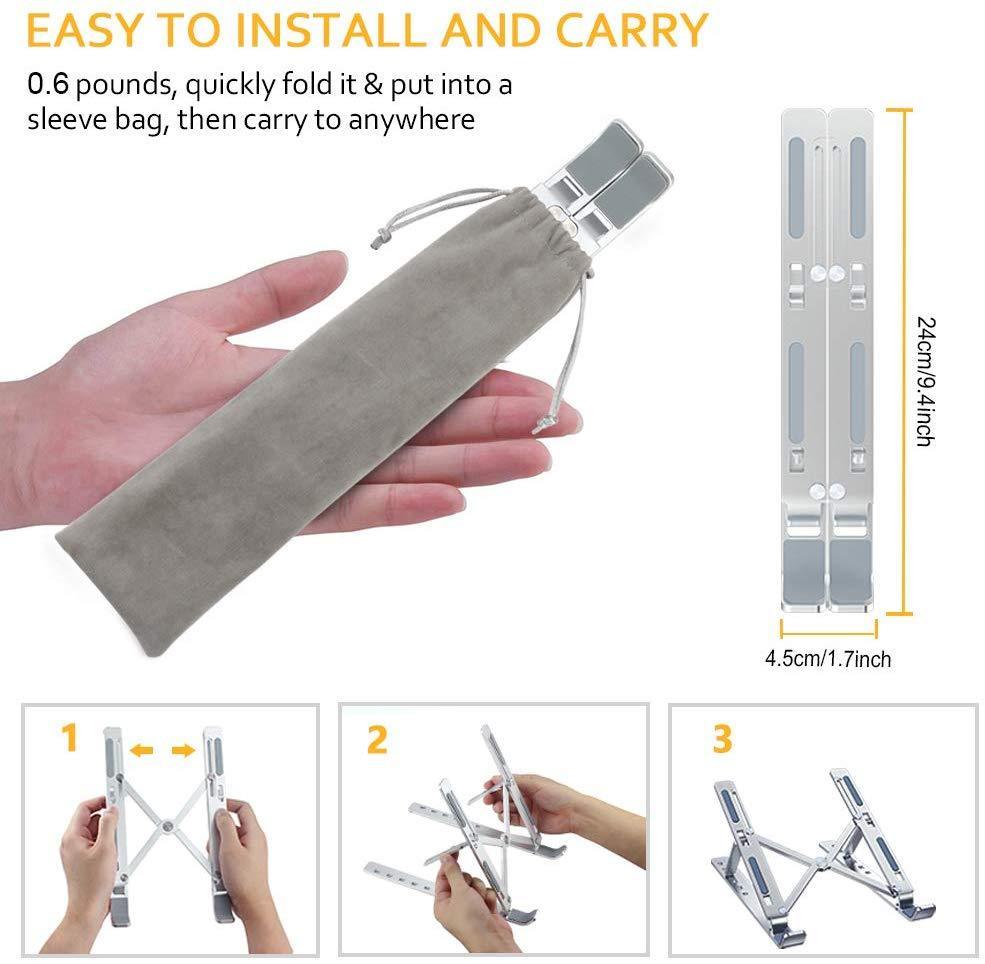 EASY TO INSTALL AND CARRY

0.6 pounds, quickly fold it & put into a sleeve bag, then carry to anywhere

24cm/9.4inch

4.5cm/1.7inch

1

2

3