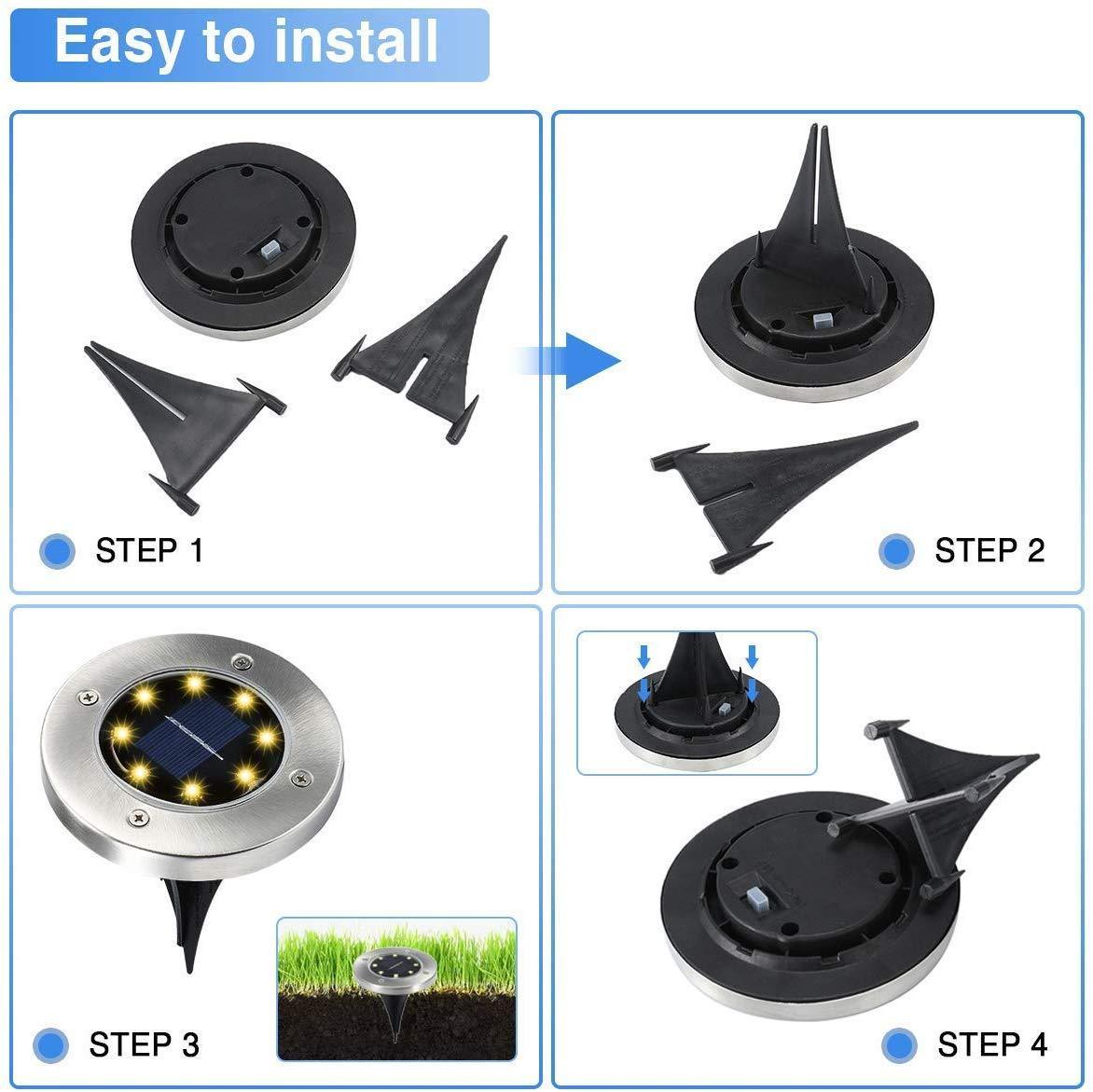 Easy to install

STEP 1

STEP 2

STEP 3

STEP 4