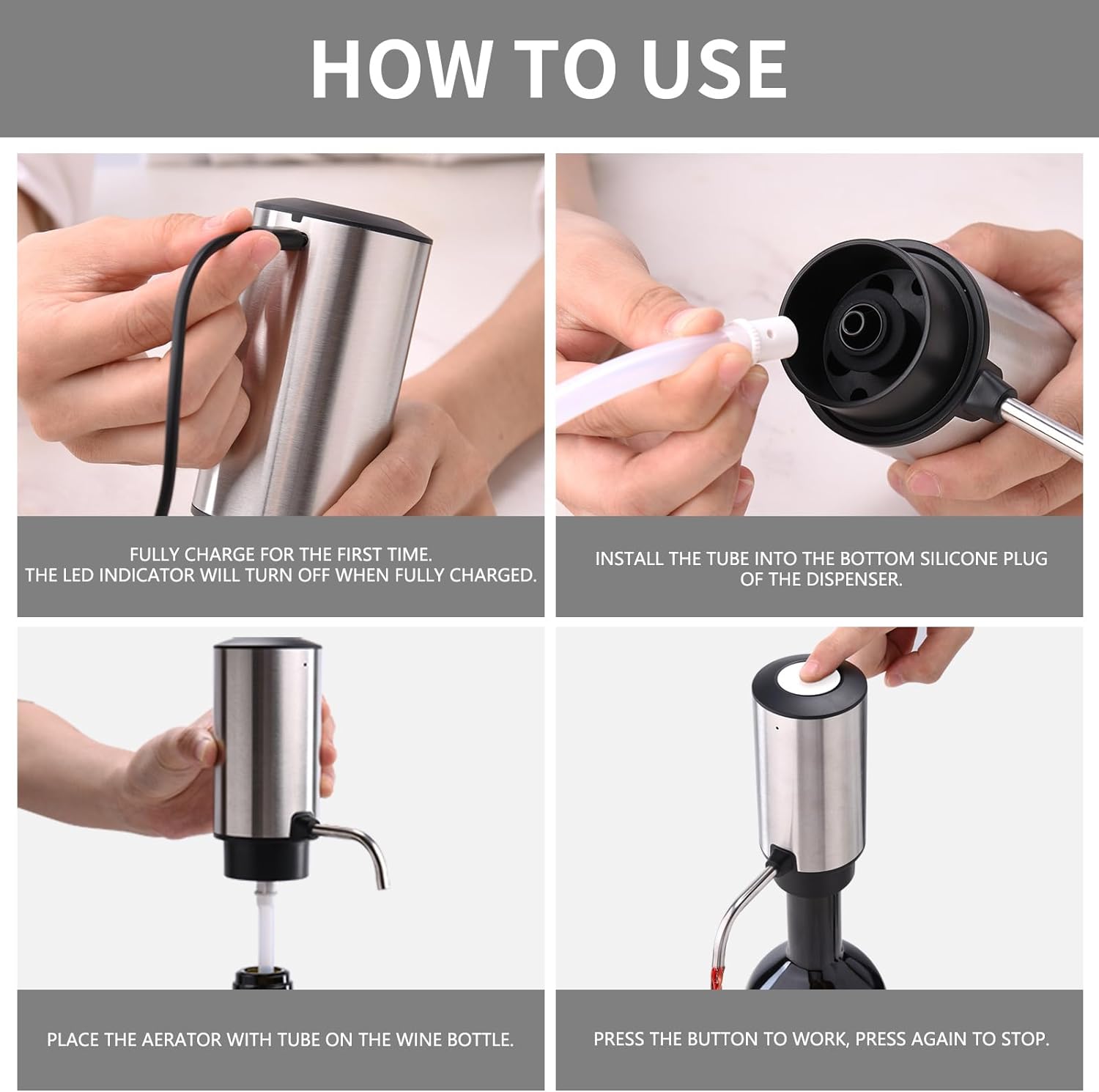 HOW TO USE

FULLY CHARGE FOR THE FIRST TIME.
THE LED INDICATOR WILL TURN OFF WHEN FULLY CHARGED.

INSTALL THE TUBE INTO THE BOTTOM SILICONE PLUG OF THE DISPENSER.

PLACE THE AERATOR WITH TUBE ON THE WINE BOTTLE.

PRESS THE BUTTON TO WORK, PRESS AGAIN TO STOP.