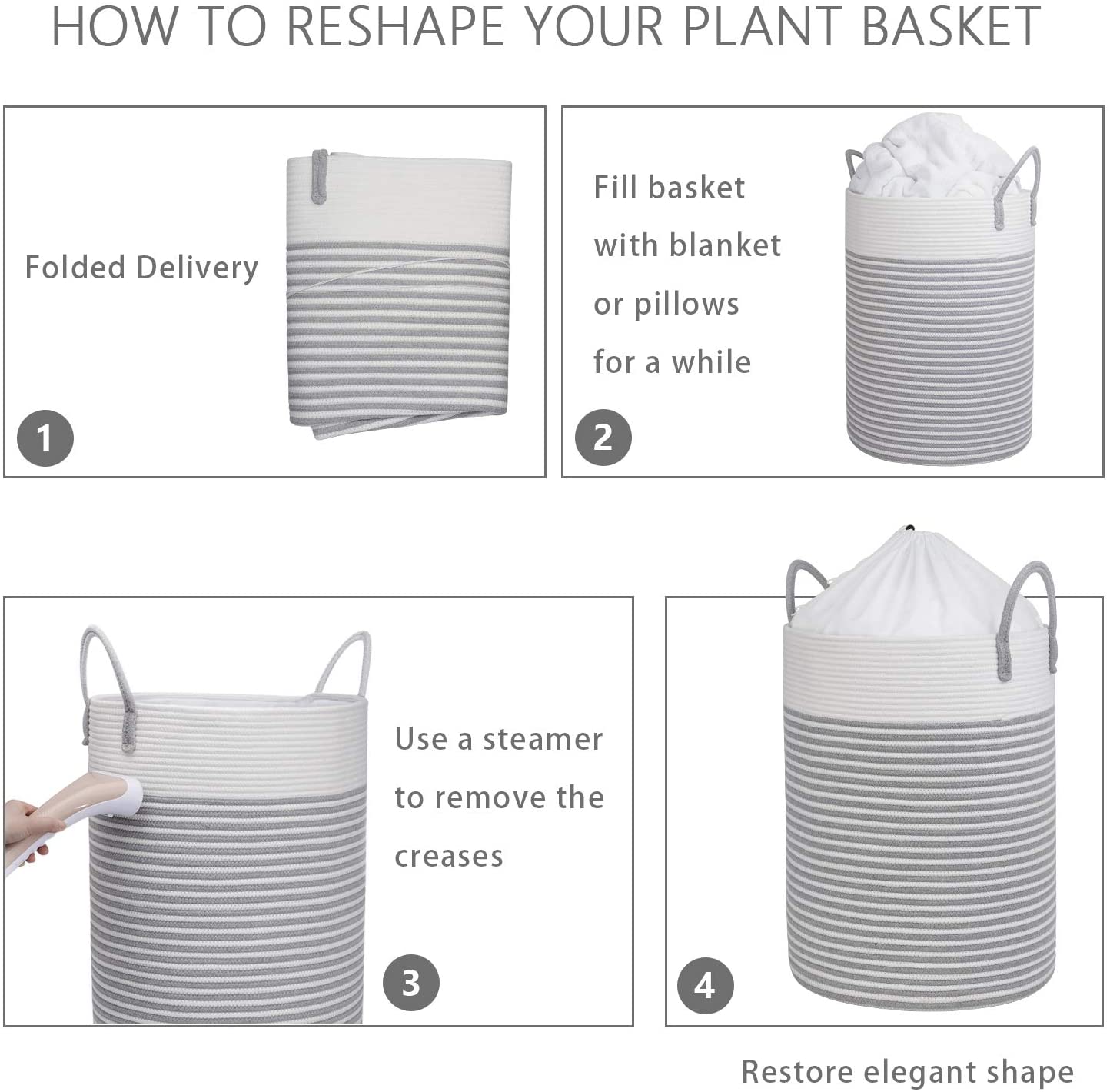 HOW TO RESHAPE YOUR PLANT BASKET

Folded Delivery

1

Fill basket with blanket or pillows for a while

2

Use a steamer to remove the creases

3

4

Restore elegant shape