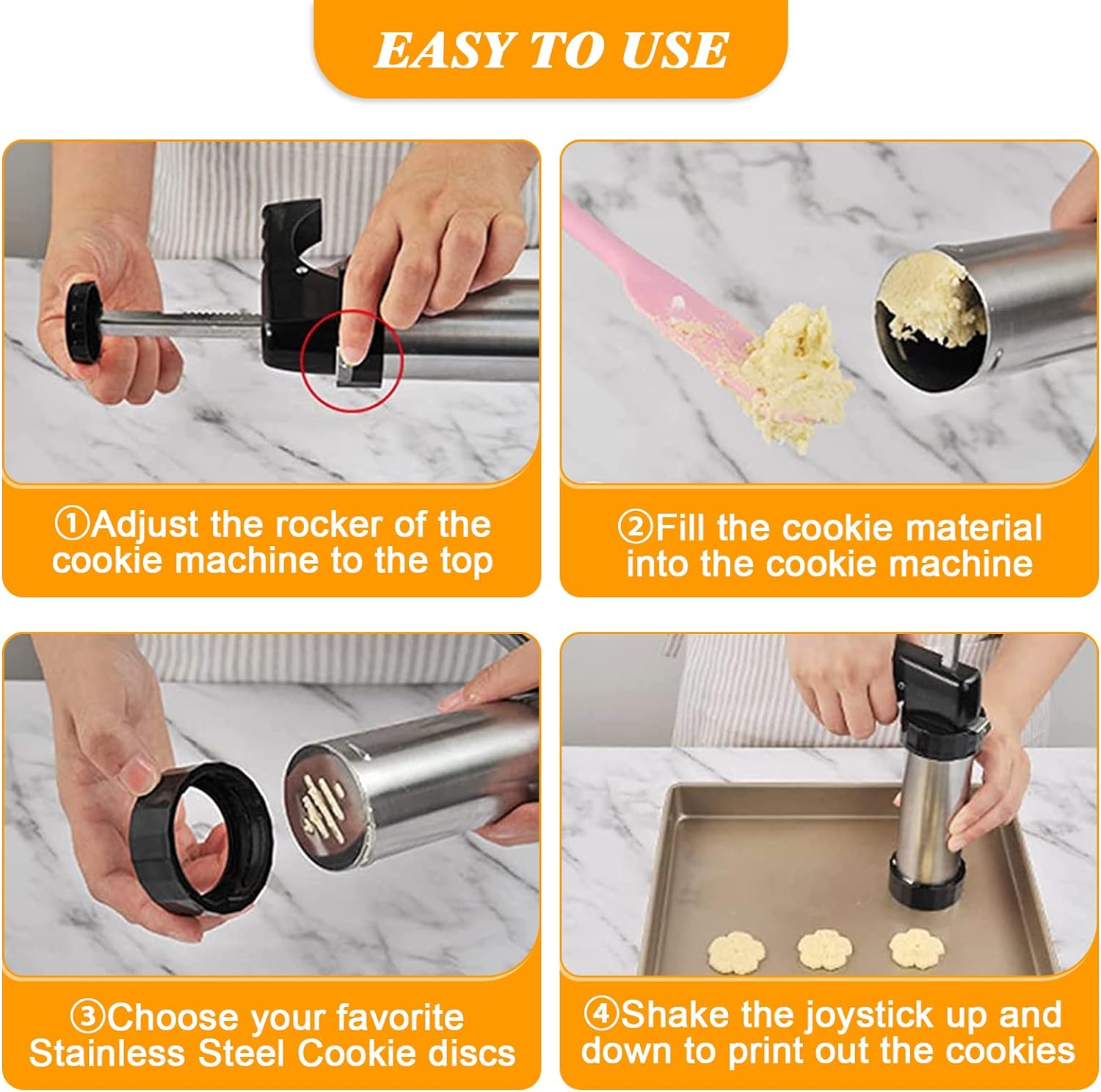 EASY TO USE

①Adjust the rocker of the cookie machine to the top

②Fill the cookie material into the cookie machine

③Choose your favorite Stainless Steel Cookie discs

④Shake the joystick up and down to print out the cookies