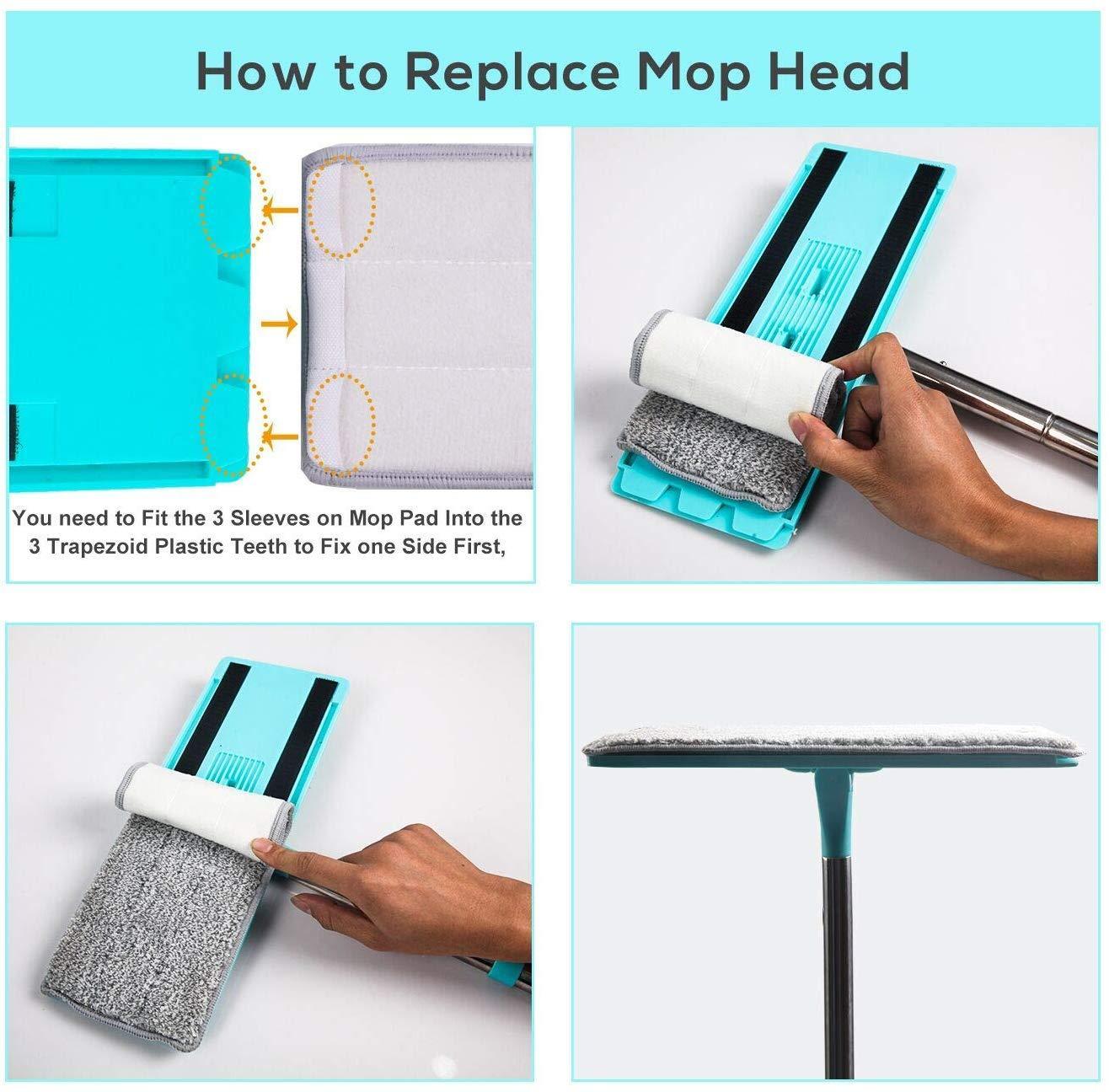 How to Replace Mop Head

You need to Fit the 3 Sleeves on Mop Pad Into the 3 Trapezoid Plastic Teeth to Fix one Side First,