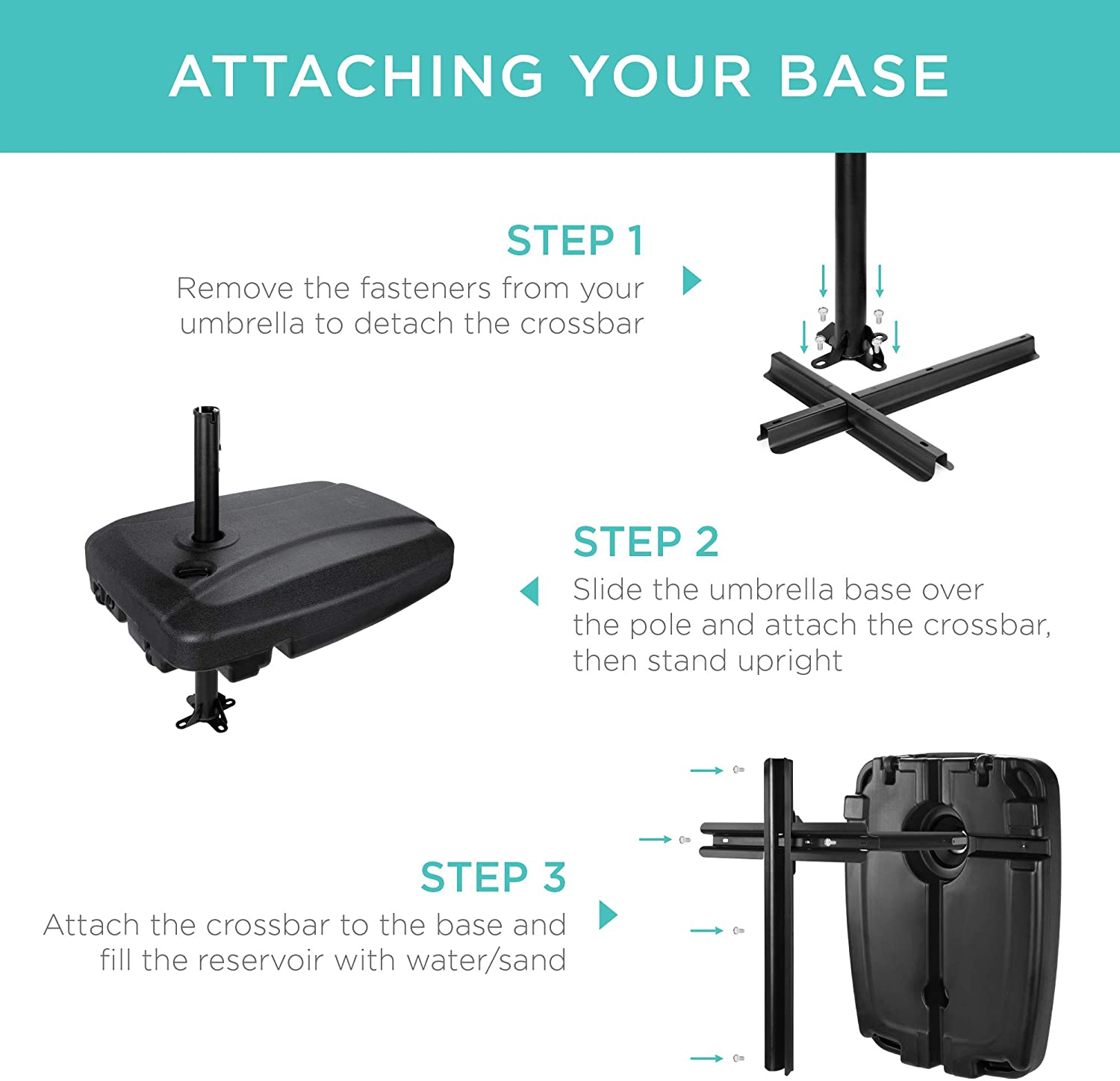 ATTACHING YOUR BASE

STEP 1
Remove the fasteners from your umbrella to detach the crossbar

STEP 2
Slide the umbrella base over the pole and attach the crossbar, then stand upright

STEP 3
Attach the crossbar to the base and fill the reservoir with water/sand