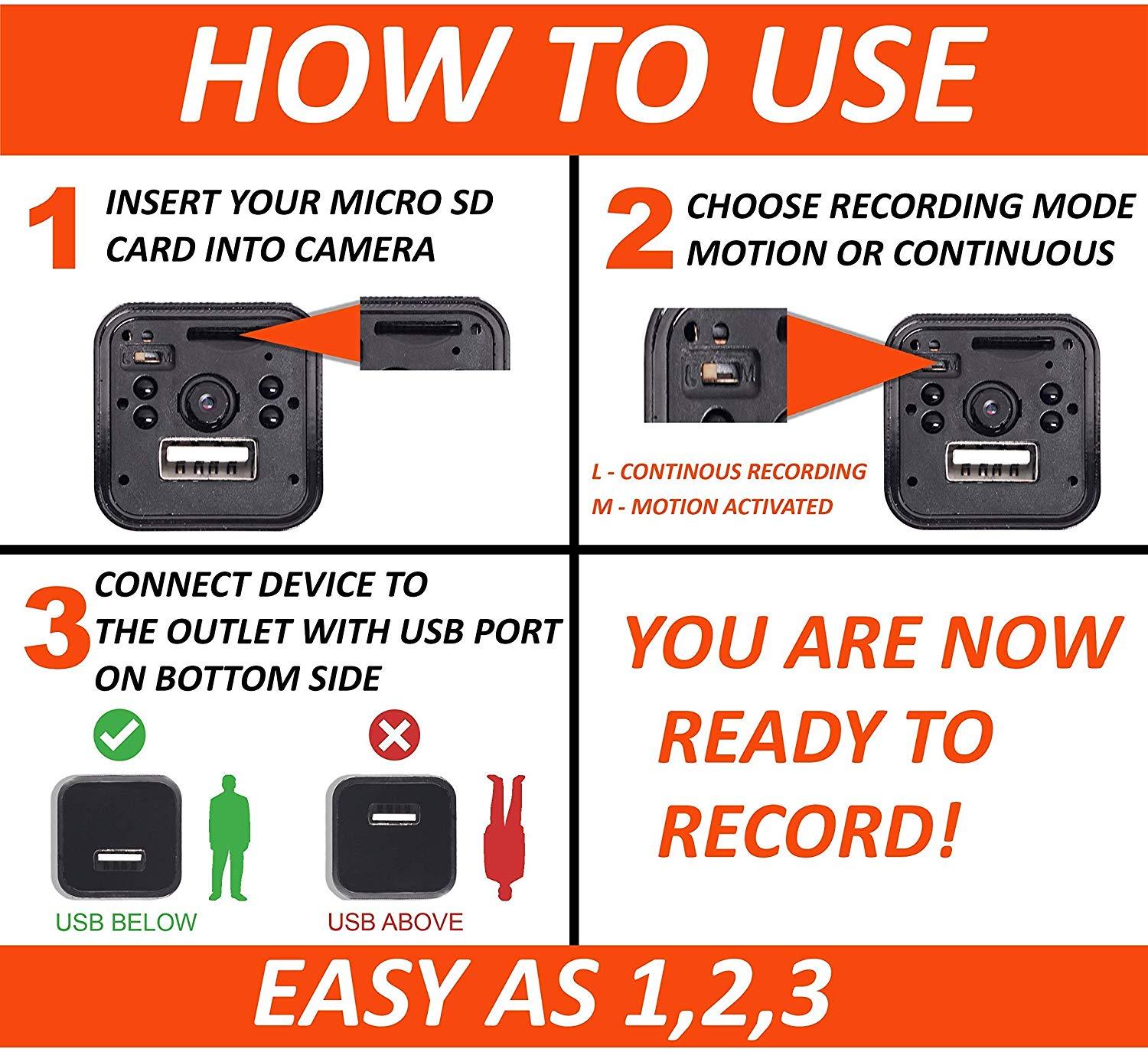 HOW TO USE

1 INSERT YOUR MICRO SD CARD INTO CAMERA

2 CHOOSE RECORDING MODE MOTION OR CONTINUOUS

L - CONTINOUS RECORDING
M - MOTION ACTIVATED

3 CONNECT DEVICE TO THE OUTLET WITH USB PORT ON BOTTOM SIDE

USB BELOW

USB ABOVE

YOU ARE NOW READY TO RECORD!

EASY AS 1,2,3